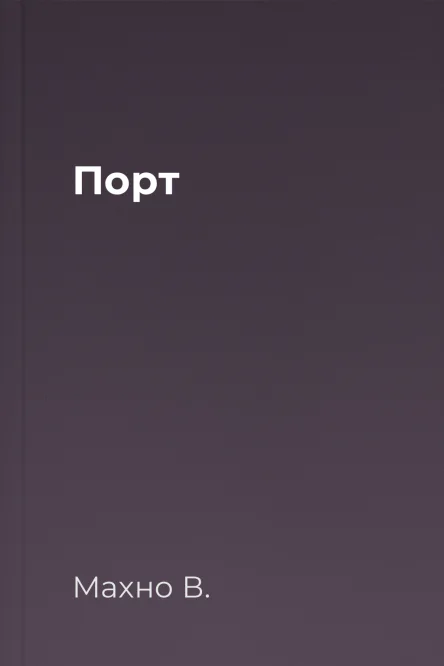 Порт

Махно В.